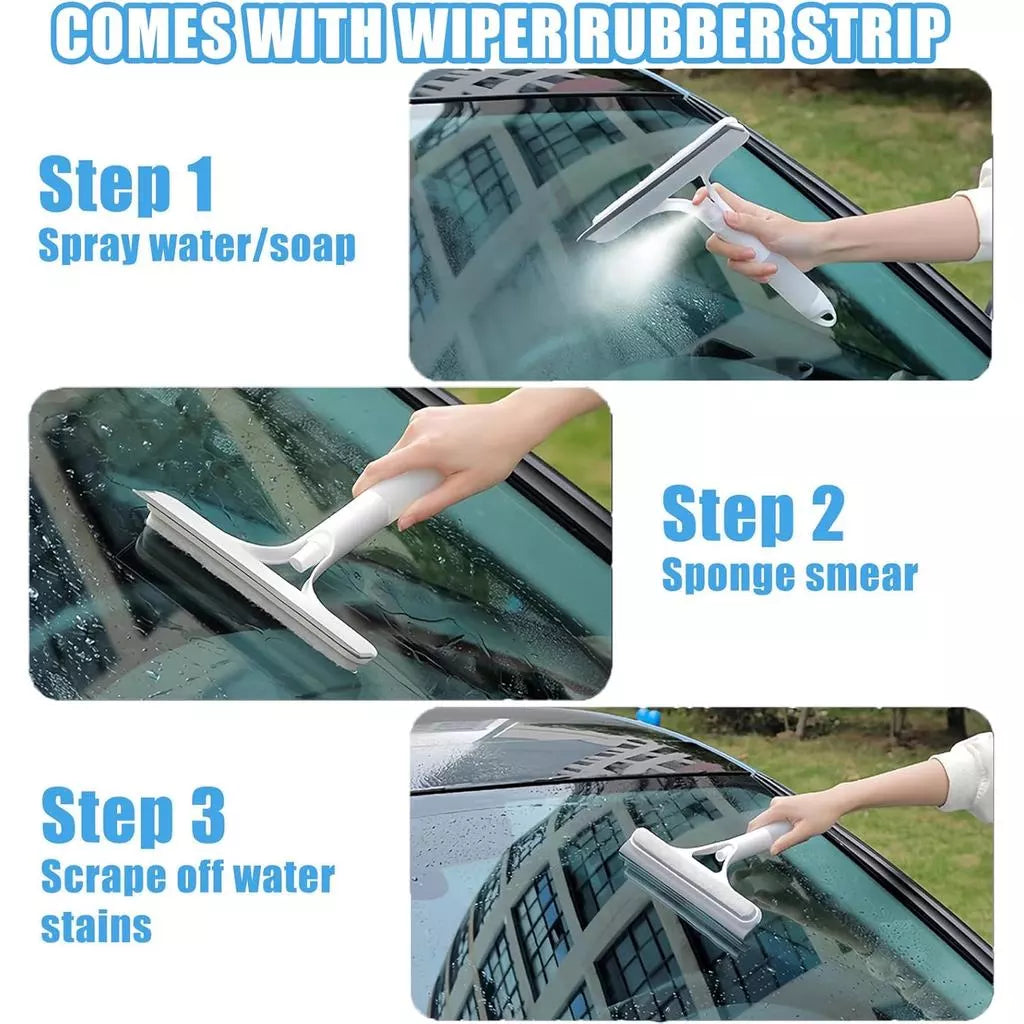 COMES WITH WIPER RUBBER STRIP

Step 1
Spray water/soap

Step 2
Sponge smear

Step 3
Scrape off water stains