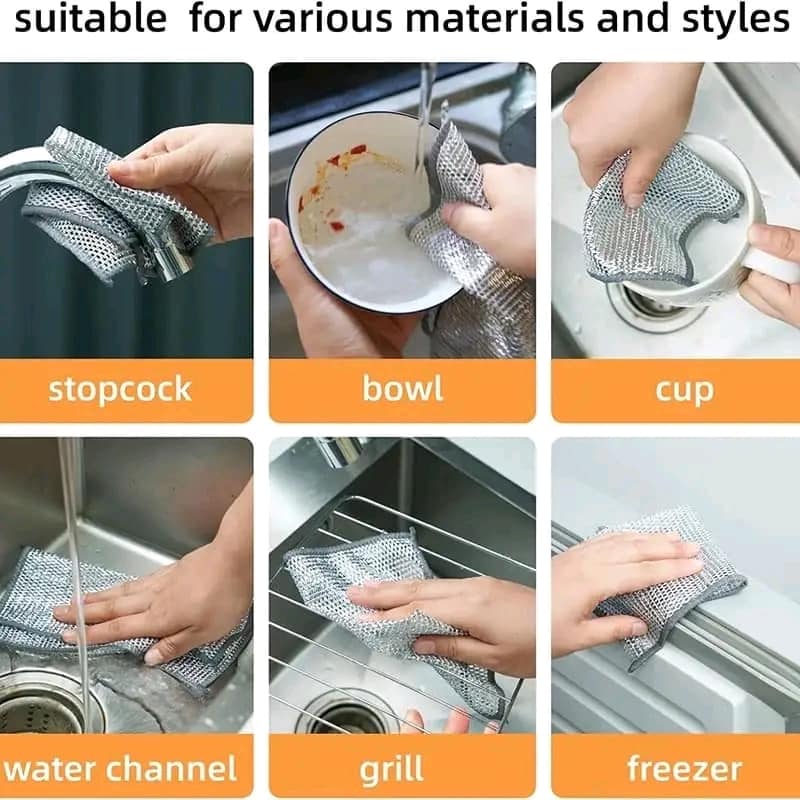 suitable for various materials and styles

stopcock

bowl

cup

water channel

grill

freezer